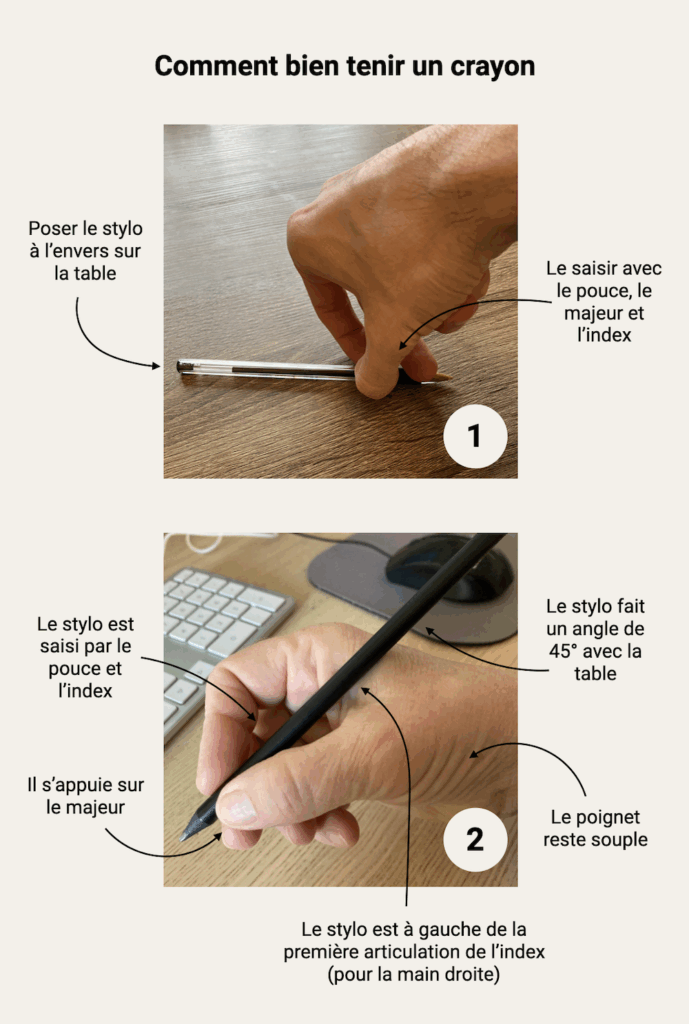 Comment bien tenir un crayon

Poser le stylo à l'envers sur la table

Le saisir avec le pouce, le majeur et l'index

1

Le stylo est saisi par le pouce et l'index

Le stylo fait un angle de 45° avec la table

Il s'appuie sur le majeur

Le poignet reste souple

2

Le stylo est à gauche de la première articulation de l'index (pour la main droite)